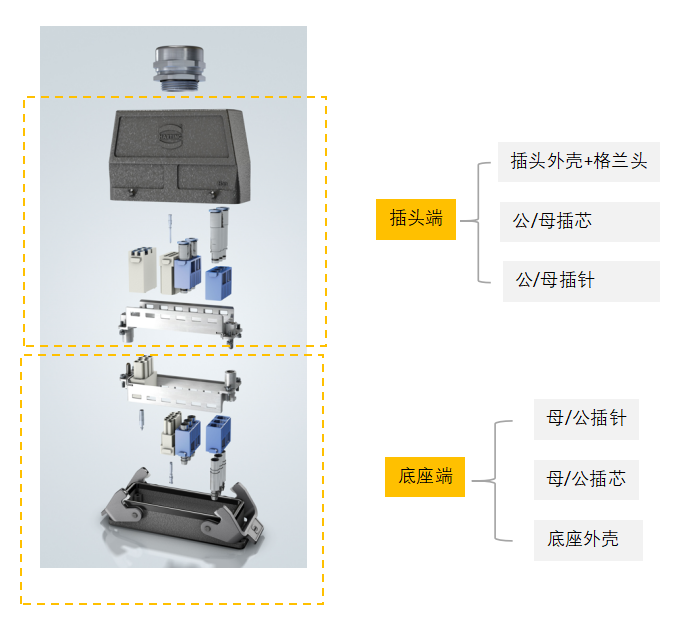 HARTING

插头端

插头外壳+格兰头

公/母插芯

公/母插针

底座端

母/公插针

母/公插芯

底座外壳